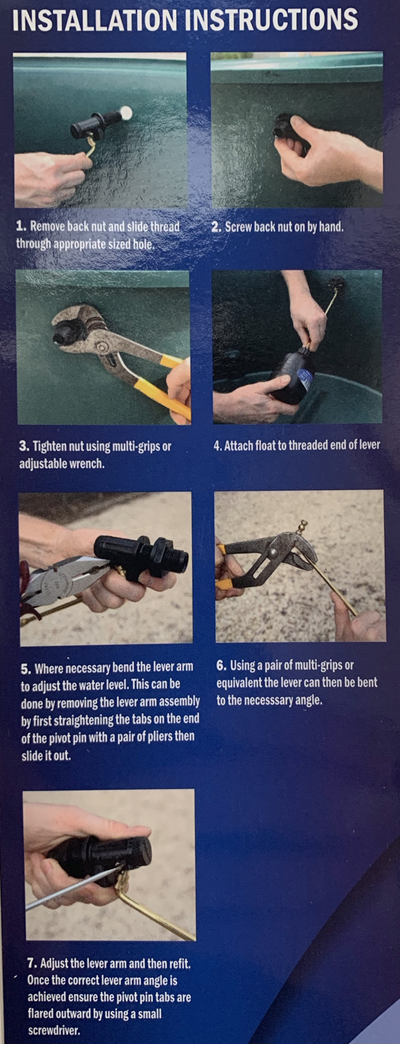 INSTALLATION INSTRUCTIONS

1. Remove back nut and slide thread through appropriate sized hole.

2. Screw back nut on by hand.

3. Tighten nut using multi-grips or adjustable wrench.

4. Attach float to threaded end of lever

5. Where necessary bend the lever arm to adjust the water level. This can be done by removing the lever arm assembly by first straightening the tabs on the end of the pivot pin with a pair of pliers then slide it out.

6. Using a pair of multi-grips or equivalent the lever can then be bent to the necesssary angle.

7. Adjust the lever arm and then refit. Once the correct lever arm angle is achieved ensure the pivot pin tabs are flared outward by using a small screwdriver.